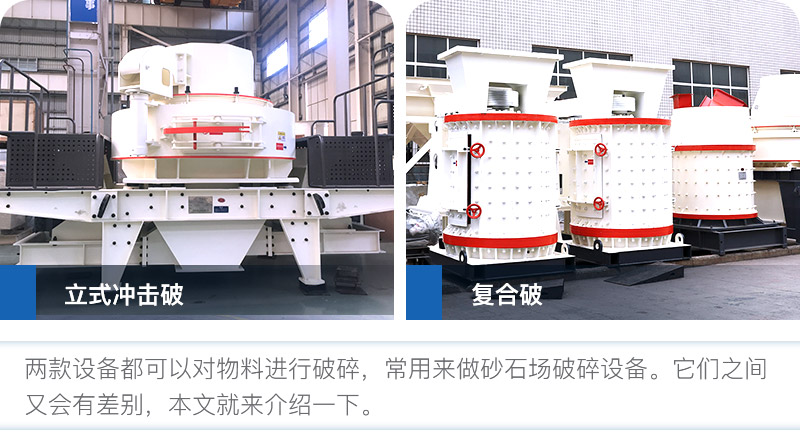 立式冲击破

复合破

两款设备都可以对物料进行破碎，常用来做砂石场破碎设备。它们之间又会有差别，本文就来介绍一下。